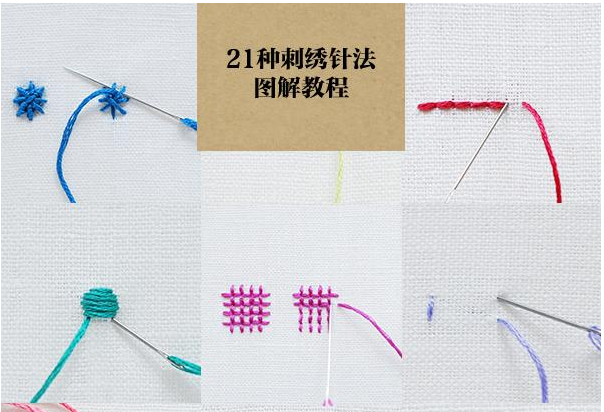 21种刺绣针法
图解教程