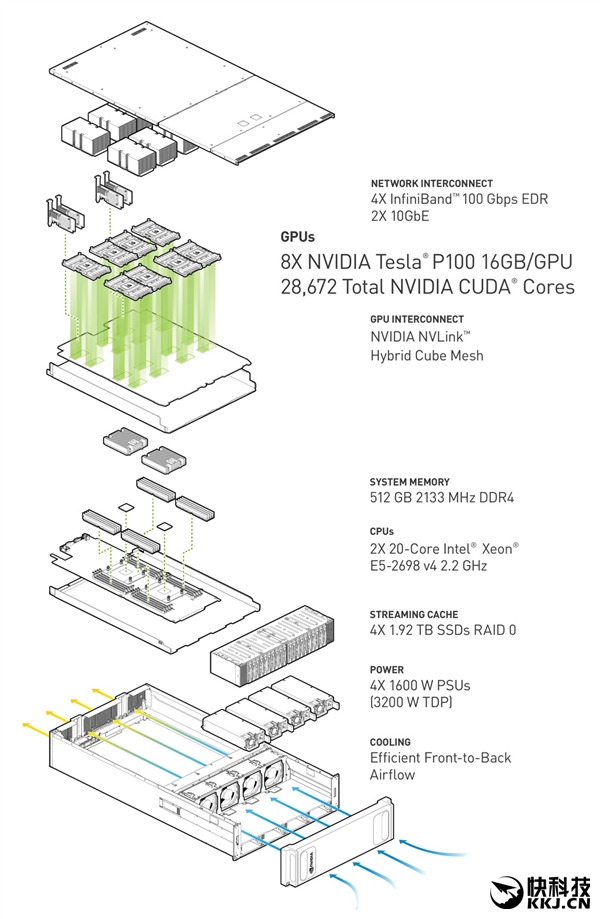 NETWORK INTERCONNECT
4X InfiniBand™ 100 Gbps EDR
2X 10GbE

GPUs
8X NVIDIA Tesla® P100 16GB/GPU
28,672 Total NVIDIA CUDA® Cores

GPU INTERCONNECT
NVIDIA NVLink™
Hybrid Cube Mesh

SYSTEM MEMORY
512 GB 2133 MHz DDR4

CPUs
2X 20-Core Intel® Xeon®
E5-2698 v4 2.2 GHz

STREAMING CACHE
4X 1.92 TB SSDs RAID 0

POWER
4X 1600 W PSUs
(3200 W TDP)

COOLING
Efficient Front-to-Back
Airflow

快科技
KKJ.CN