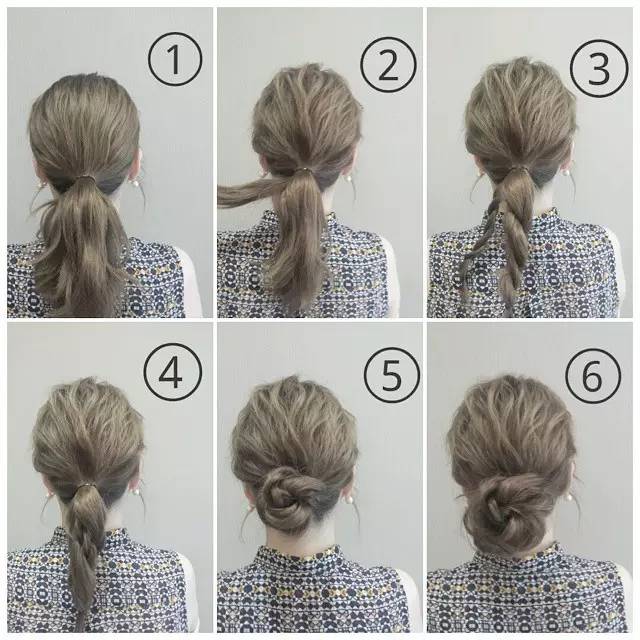 ①
②
③
④
⑤
⑥