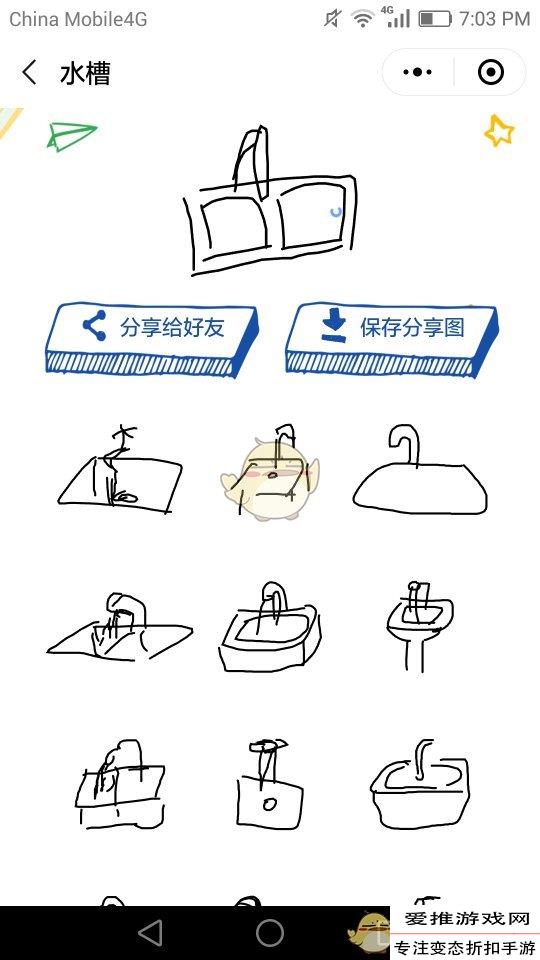 China Mobile4G 4G 7:03 PM

水槽

分享给好友

保存分享图

爱推游戏网
专注变态折扣手游