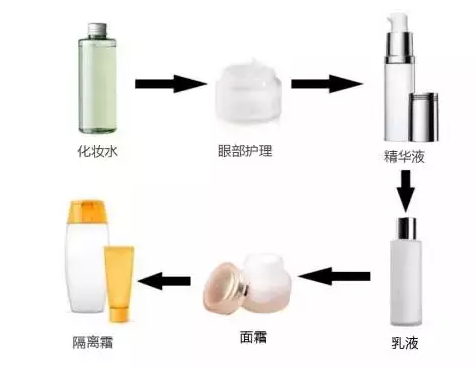 化妆水

眼部护理

精华液

乳液

面霜

隔离霜