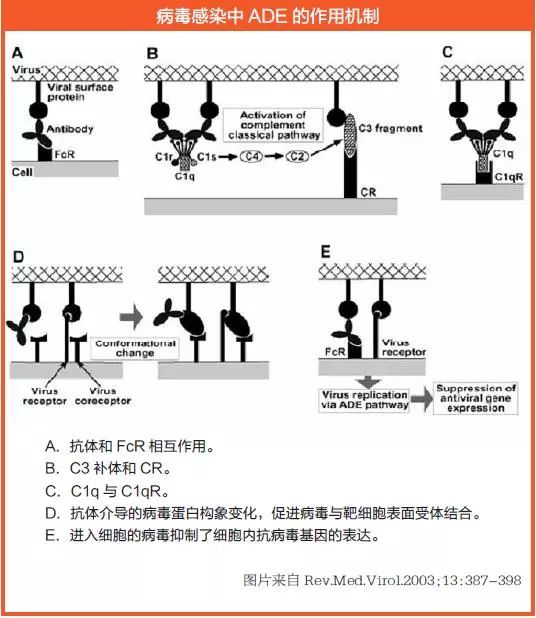 病毒感染中 ADE 的作用机制

A
Virus
Viral surface protein
Antibody
FcR
Cell

B
Activation of complement classical pathway
C3 fragment
C1r
C1s
C4
C2
C1q
CR

C
C1q
C1qR

D
Conformational change
Virus receptor
Virus coreceptor

E
FcR
Virus receptor
Virus replication via ADE pathway
Suppression of antiviral gene expression

A. 抗体和 FcR 相互作用。
B. C3 补体和 CR。
C. C1q 与 C1qR。
D. 抗体介导的病毒蛋白构象变化，促进病毒与靶细胞表面受体结合。
E. 进入细胞的病毒抑制了细胞内抗病毒基因的表达。

图片来自 Rev.Med.Virol.2003;13:387-398