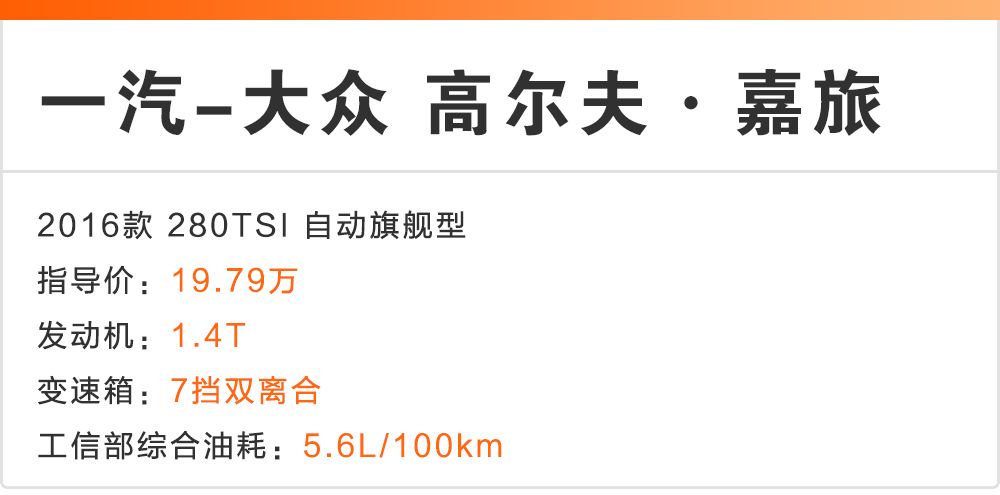 一汽-大众 高尔夫·嘉旅

2016款 280TSI 自动旗舰型
指导价：19.79万
发动机：1.4T
变速箱：7挡双离合
工信部综合油耗：5.6L/100km