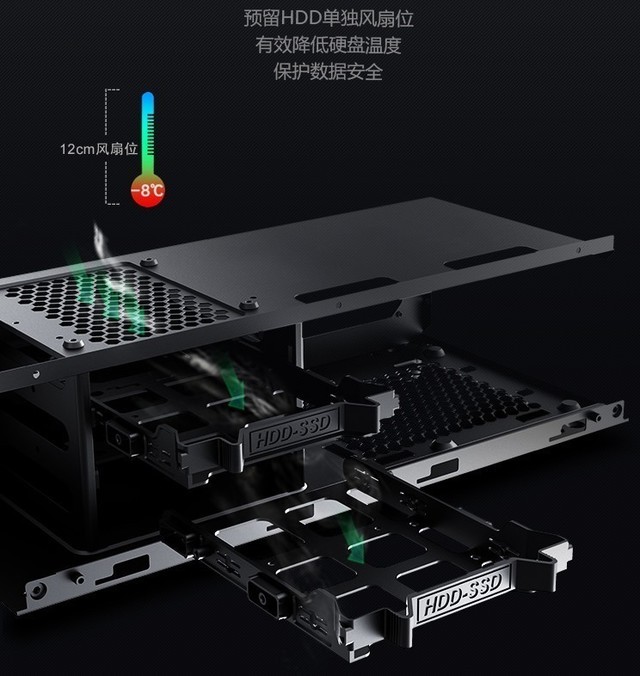 预留HDD单独风扇位
有效降低硬盘温度
保护数据安全

12cm风扇位

-8℃

HDD-SSD

HDD-SSD