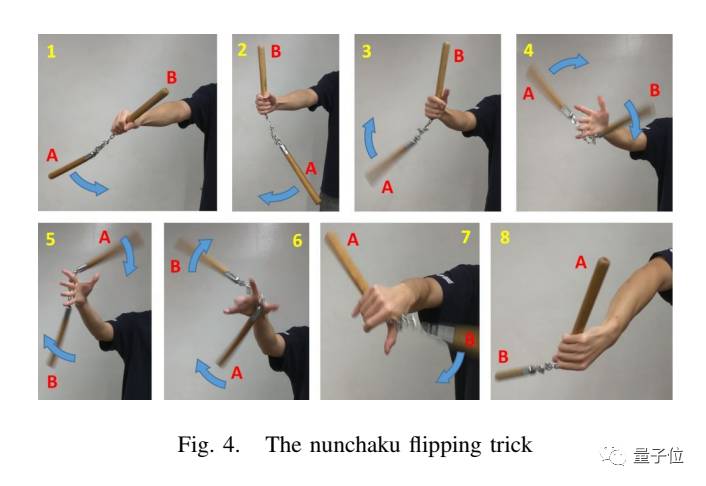 1
B
A

2
B
A

3
B
A

4
A
B

5
A
B

6
B
A

7
A
B

8
A
B

Fig. 4. The nunchaku flipping trick

量子位