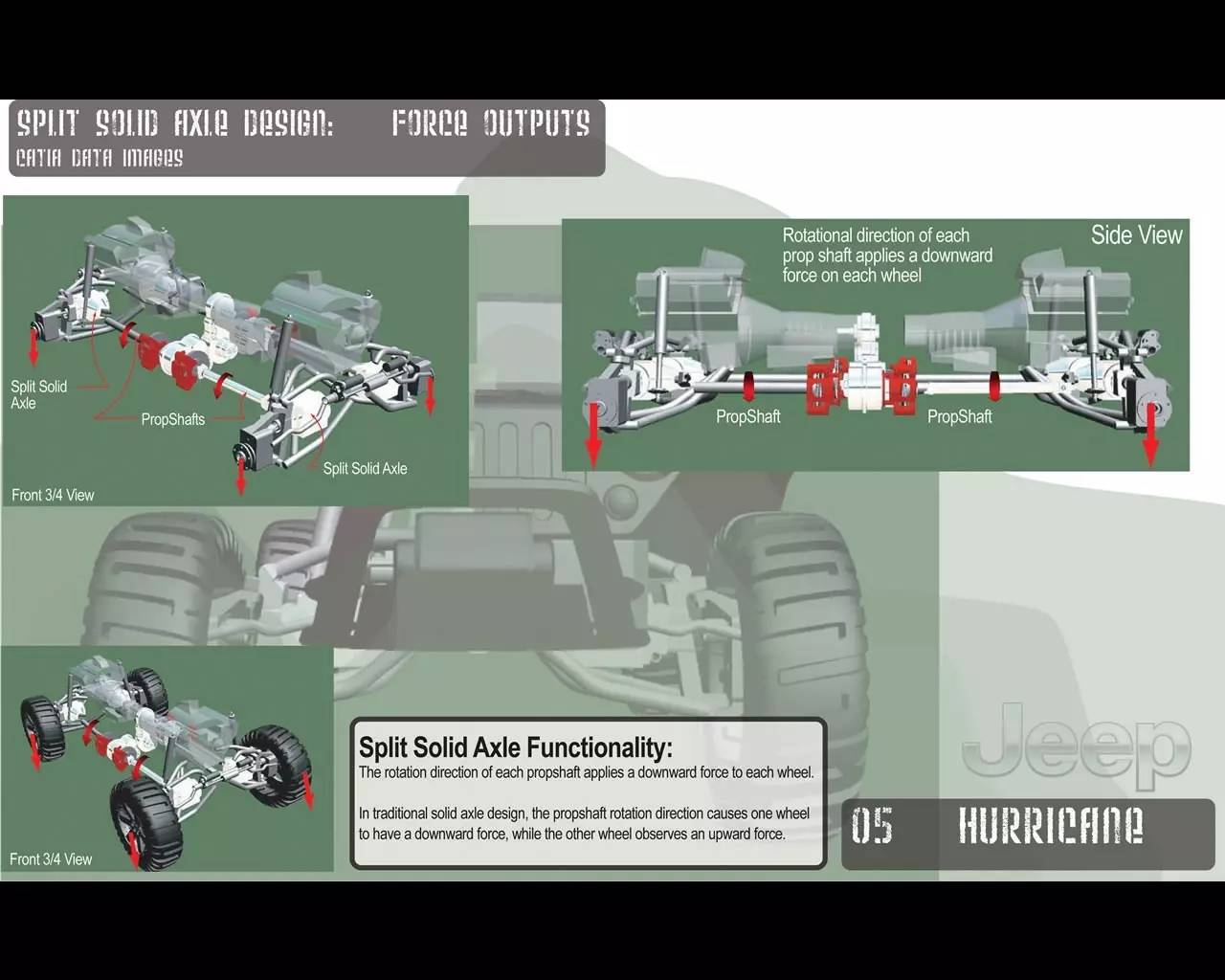 SPLIT SOLID AXLE DESIGN: FORCE OUTPUTS
CATIA DATA IMAGES

Split Solid Axle
PropShafts
Split Solid Axle
Front 3/4 View

Rotational direction of each prop shaft applies a downward force on each wheel
Side View
PropShaft
PropShaft

Front 3/4 View

Split Solid Axle Functionality:
The rotation direction of each propshaft applies a downward force to each wheel.

In traditional solid axle design, the propshaft rotation direction causes one wheel to have a downward force, while the other wheel observes an upward force.

Jeep
05 HURRICANE