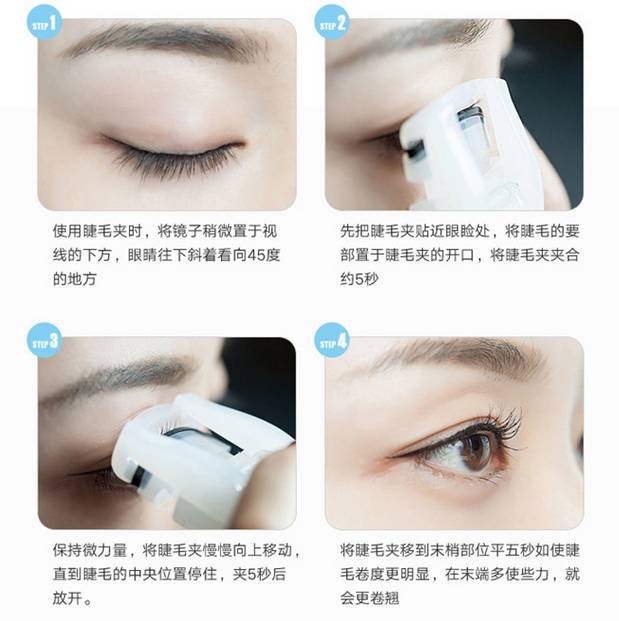 STEP 1

使用睫毛夹时，将镜子稍微置于视线的下方，眼睛往下斜着看向45度的地方

STEP 2

先把睫毛夹贴近眼睑处，将睫毛的要部置于睫毛夹的开口，将睫毛夹夹合约5秒

STEP 3

保持微力量，将睫毛夹慢慢向上移动，直到睫毛的中央位置停住，夹5秒后放开。

STEP 4

将睫毛夹移到末梢部位平五秒如使睫毛卷度更明显，在末端多使些力，就会更卷翘