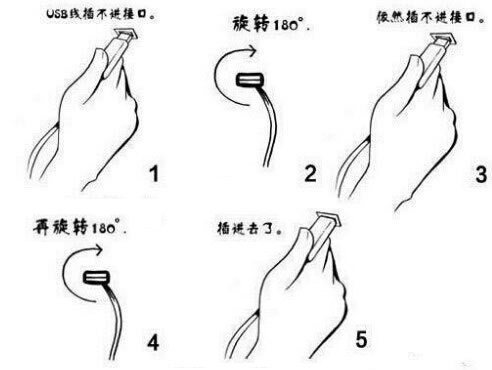 USB线插不进接口。

1

旋转180°.

2

依然插不进接口。

3

再旋转180°.

4

插进去了。

5