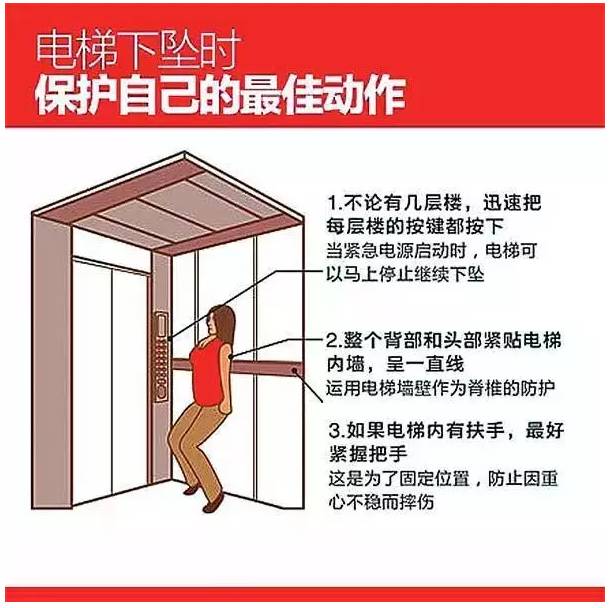 电梯下坠时
保护自己的最佳动作

1.不论有几层楼，迅速把每层楼的按键都按下
当紧急电源启动时，电梯可以马上停止继续下坠

2.整个背部和头部紧贴电梯内墙，呈一直线
运用电梯墙壁作为脊椎的防护

3.如果电梯内有扶手，最好紧握把手
这是为了固定位置，防止因重心不稳而摔伤