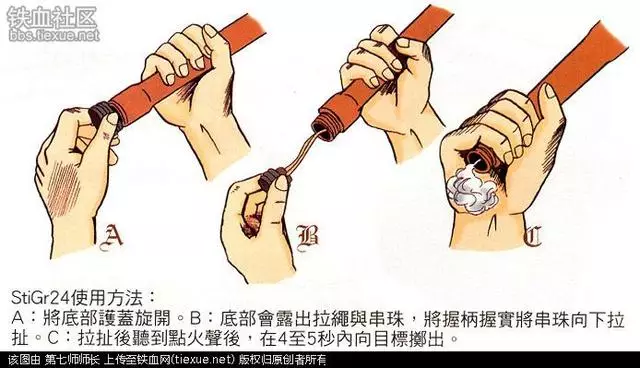 铁血社区
bbs.tiexue.net

A

B

C

StiGr24使用方法：
A：將底部護蓋旋開。B：底部會露出拉繩與串珠，將握柄握實將串珠向下拉扯。C：拉扯後聽到點火聲後，在4至5秒內向目標擲出。

该图由 第七师师长 上传至铁血网(tiexue.net) 版权归原创者所有