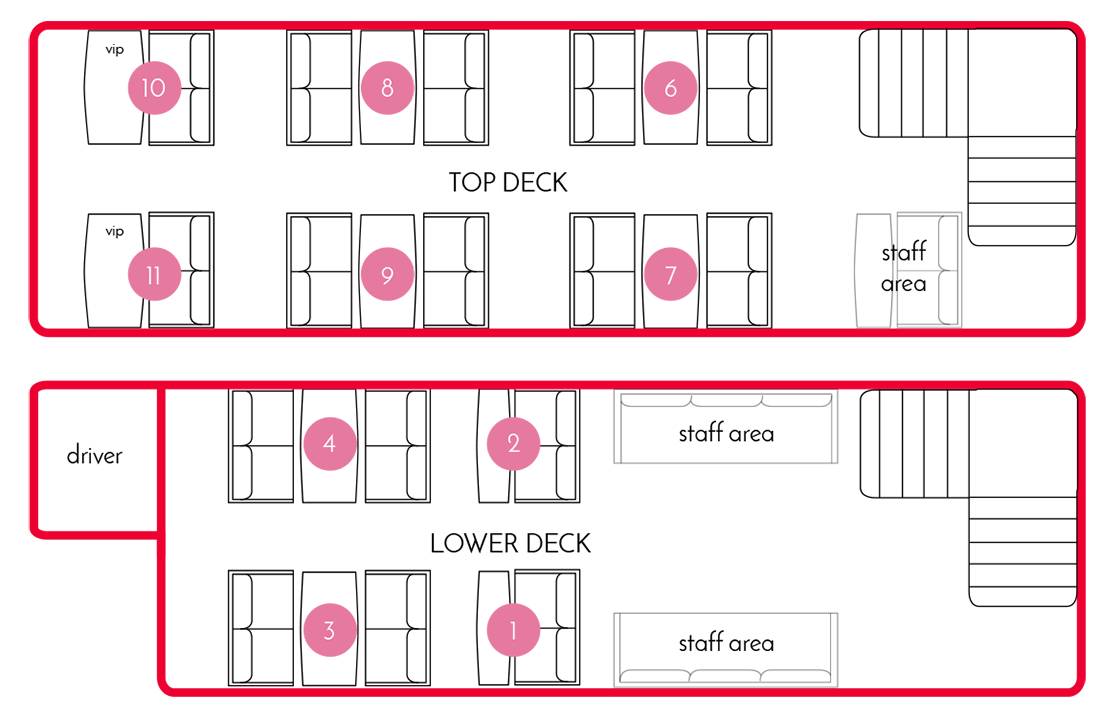 vip
10

8

6

TOP DECK

vip
11

9

7

staff area

driver

4

2

staff area

LOWER DECK

3

1

staff area