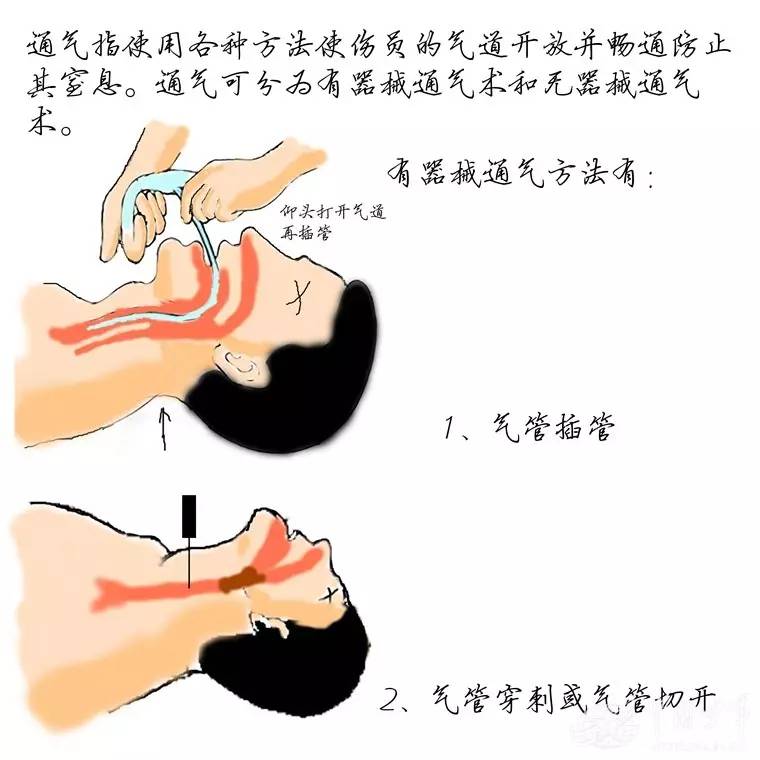 通气指使用各种方法使伤员的气道开放并畅通防止其窒息。通气可分为有器械通气术和无器械通气术。

有器械通气方法有：

仰头打开气道再插管

1、气管插管

2、气管穿刺或气管切开