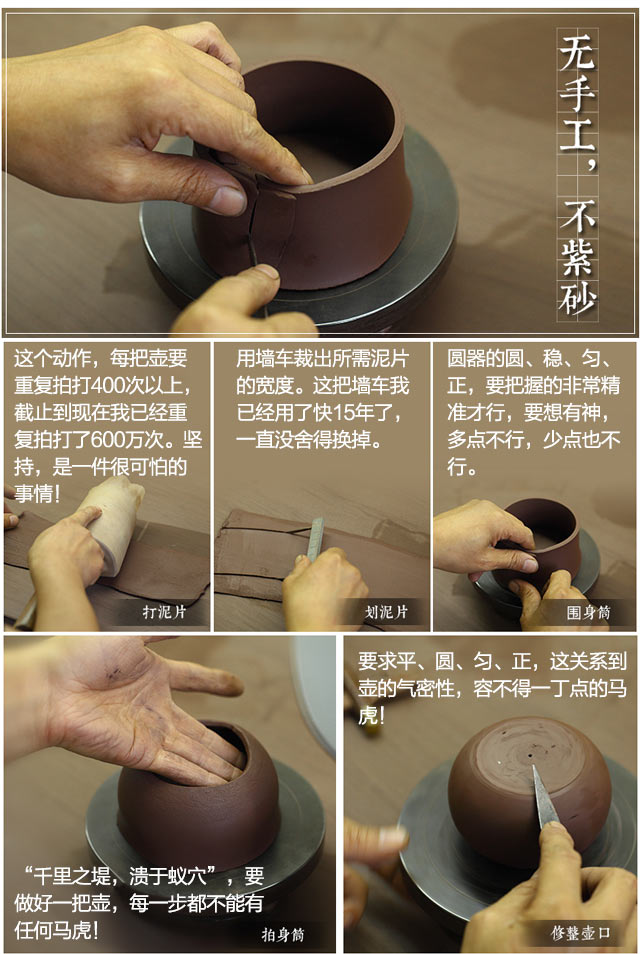 无手工，不紫砂

这个动作，每把壶要重复拍打400次以上，截止到现在我已经重复拍打了600万次。坚持，是一件很可怕的事情！

打泥片

用墙车裁出所需泥片的宽度。这把墙车我已经用了快15年了，一直没舍得换掉。

划泥片

圆器的圆、稳、匀、正，要把握的非常精准才行，要想有神，多点不行，少点也不行。

围身筒

“千里之堤，溃于蚁穴”，要做好一把壶，每一步都不能有任何马虎！

拍身筒

要求平、圆、匀、正，这关系到壶的气密性，容不得一丁点的马虎！

修整壶口