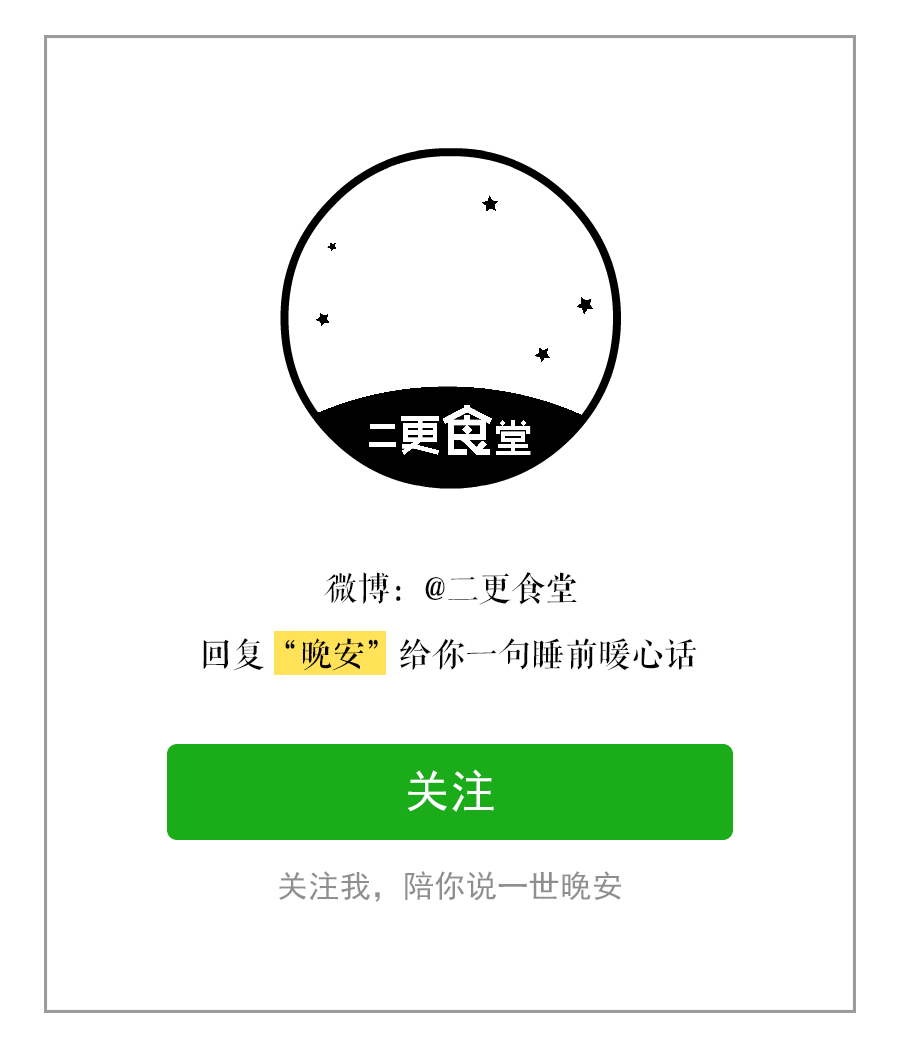 二更食堂

微博：@二更食堂

回复“晚安”给你一句睡前暖心话

关注

关注我，陪你说一世晚安