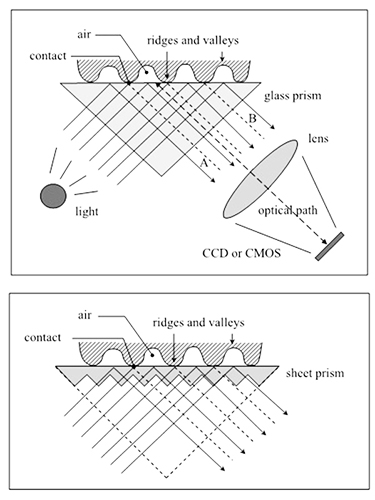 air
ridges and valleys
contact
glass prism
B
lens
A
light
optical path
CCD or CMOS

air
ridges and valleys
contact
sheet prism